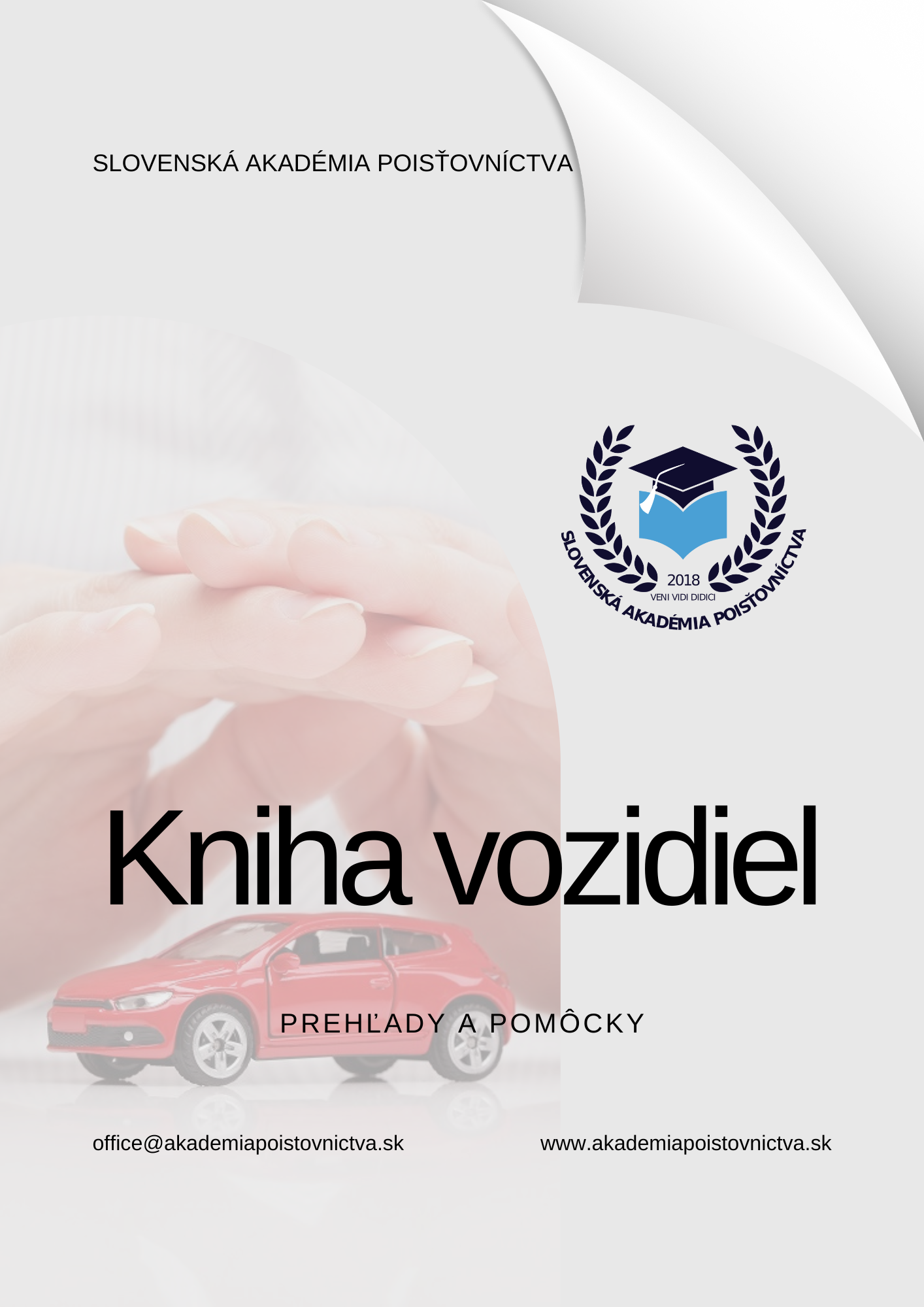 SLOVENSKÁ AKADÉMIA POISŤOVNÍCTVA

2018
VENI VIDI DIDICI
SLOVENSKÁ AKADÉMIA POISŤOVNÍCTVA

Kniha vozidiel

PREHĽADY A POMÔCKY

office@akademiapoistovnictva.sk

www.akademiapoistovnictva.sk