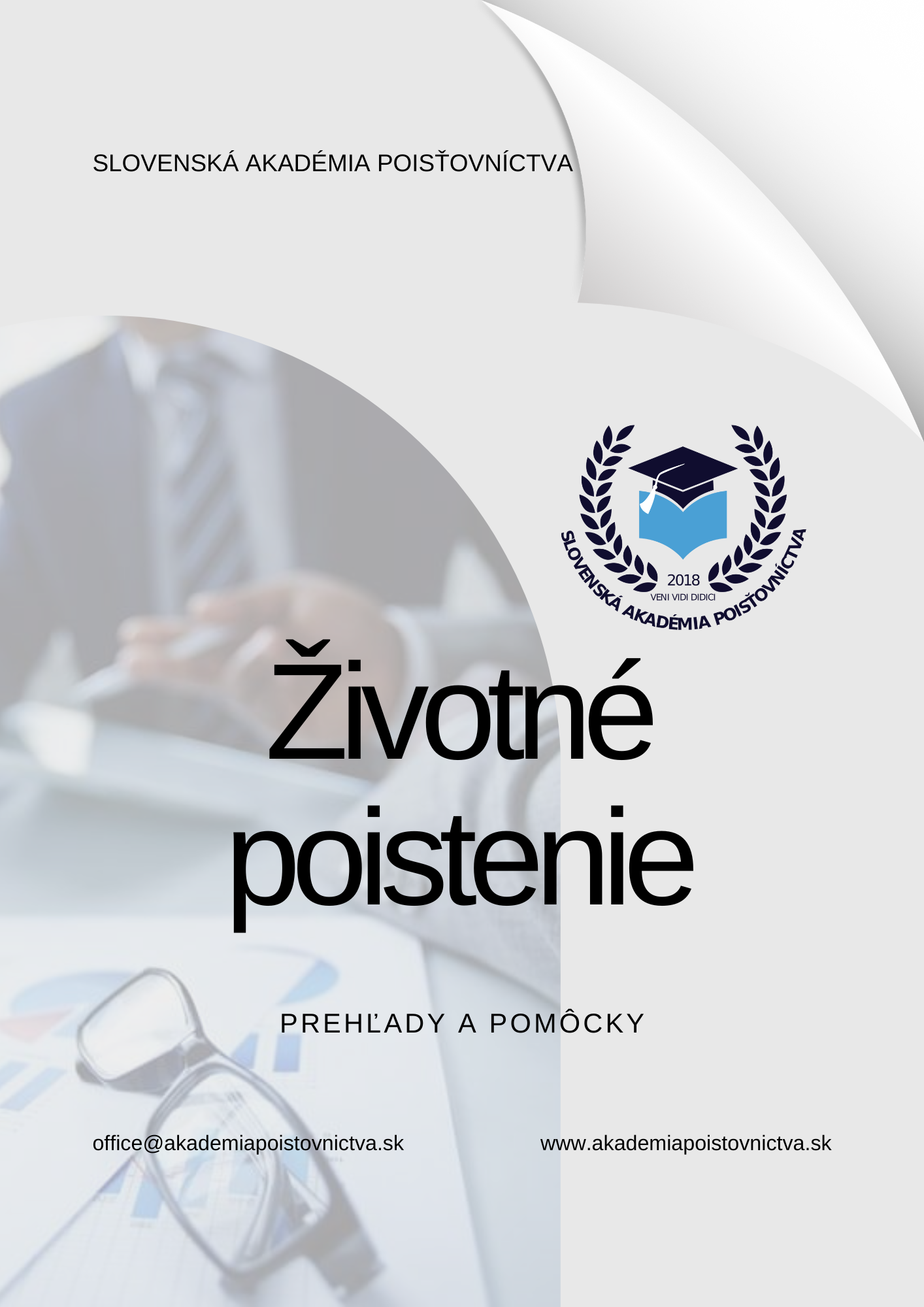 SLOVENSKÁ AKADÉMIA POISŤOVNÍCTVA

2018
VENI VIDI DIDICI
SLOVENSKÁ AKADÉMIA POISŤOVNÍCTVA

Životné poistenie

PREHĽADY A POMÔCKY

office@akademiapoistovnictva.sk

www.akademiapoistovnictva.sk