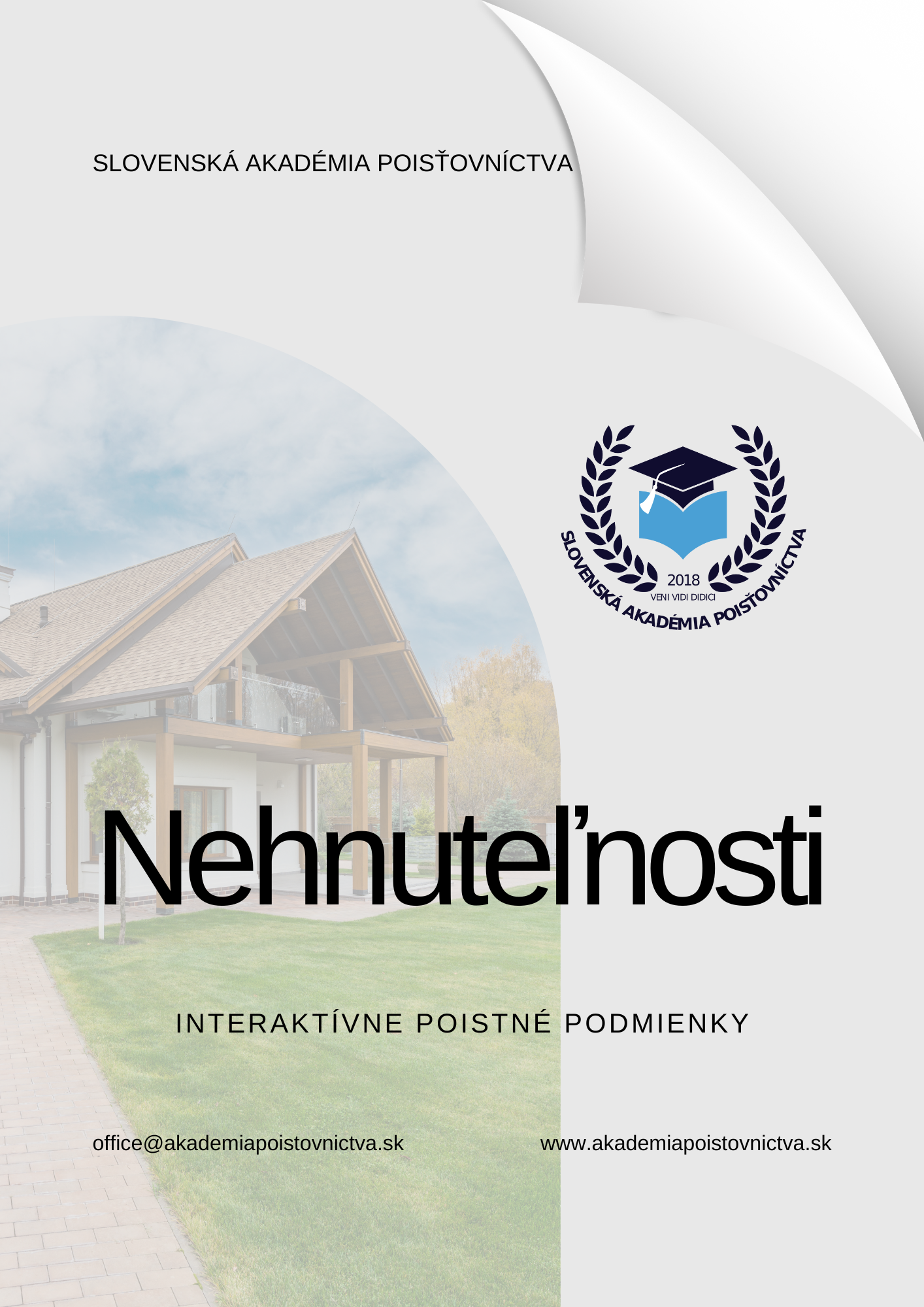 SLOVENSKÁ AKADÉMIA POISŤOVNÍCTVA

2018
VENI VIDI DIDICI
SLOVENSKÁ AKADÉMIA POISŤOVNÍCTVA

Nehnuteľnosti

INTERAKTÍVNE POISTNÉ PODMIENKY

office@akademiapoistovnictva.sk

www.akademiapoistovnictva.sk