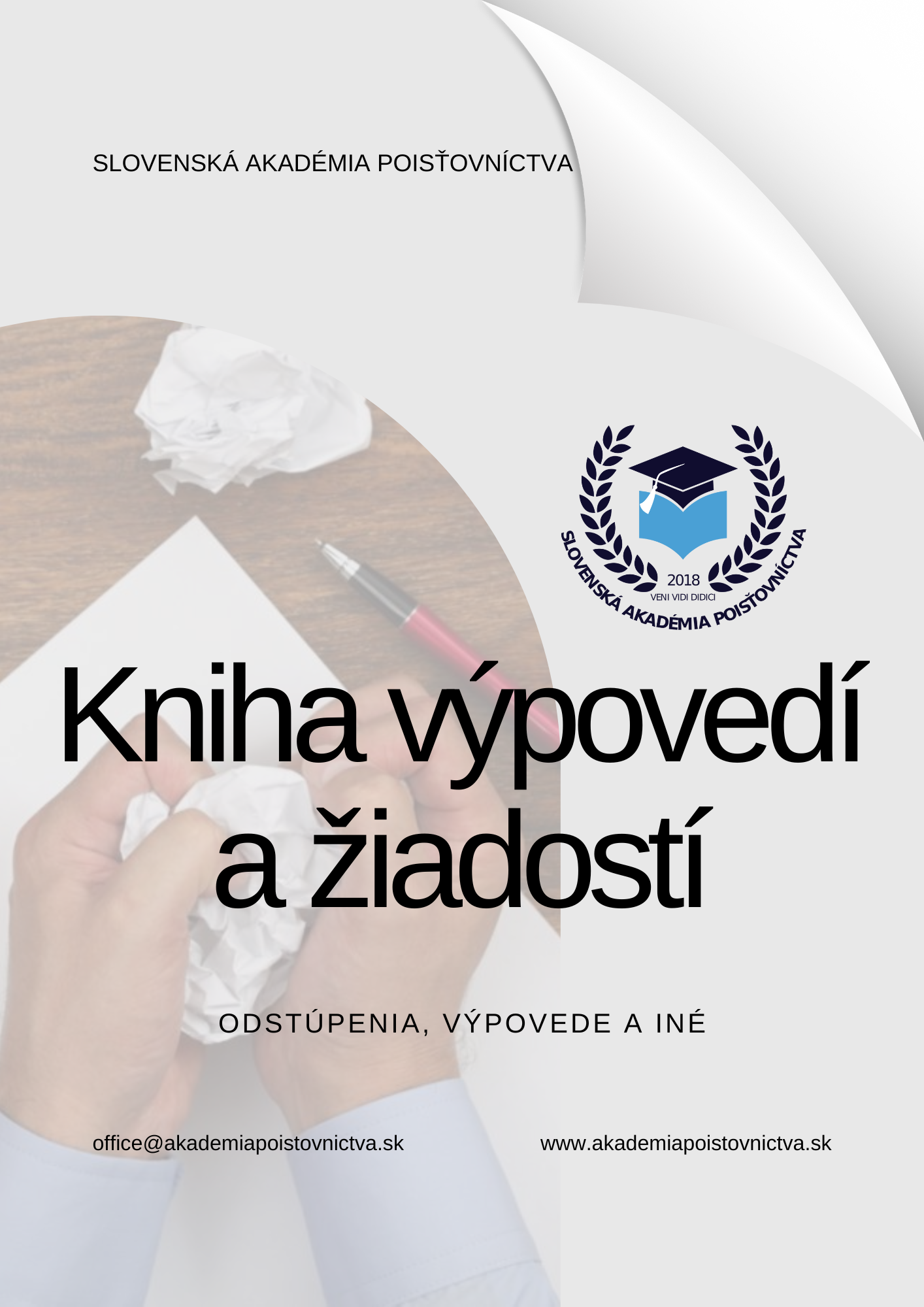 SLOVENSKÁ AKADÉMIA POISŤOVNÍCTVA

2018
VENI VIDI DIDICI
SLOVENSKÁ AKADÉMIA POISŤOVNÍCTVA

Kniha výpovedí a žiadostí

ODSTÚPENIA, VÝPOVEDE A INÉ

office@akademiapoistovnictva.sk

www.akademiapoistovnictva.sk